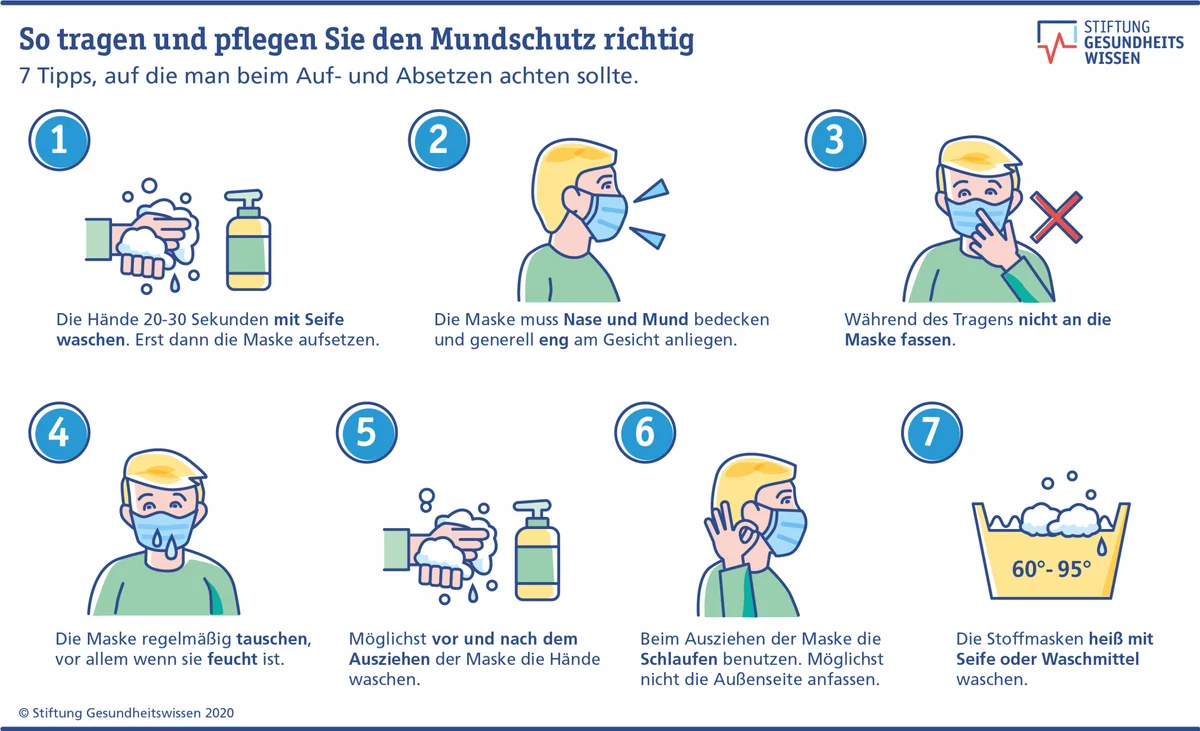 So tragen und pflegen Sie den Mundschutz richtig
7 Tipps, auf die man beim Auf- und Absetzen achten sollte.

STIFTUNG GESUNDHEITS WISSEN

1

Die Hände 20-30 Sekunden mit Seife waschen. Erst dann die Maske aufsetzen.

2

Die Maske muss Nase und Mund bedecken und generell eng am Gesicht anliegen.

3

Während des Tragens nicht an die Maske fassen.

4

Die Maske regelmäßig tauschen, vor allem wenn sie feucht ist.

5

Möglichst vor und nach dem Ausziehen der Maske die Hände waschen.

6

Beim Ausziehen der Maske die Schlaufen benutzen. Möglichst nicht die Außenseite anfassen.

7

60°- 95°

Die Stoffmasken heiß mit Seife oder Waschmittel waschen.

© Stiftung Gesundheitswissen 2020